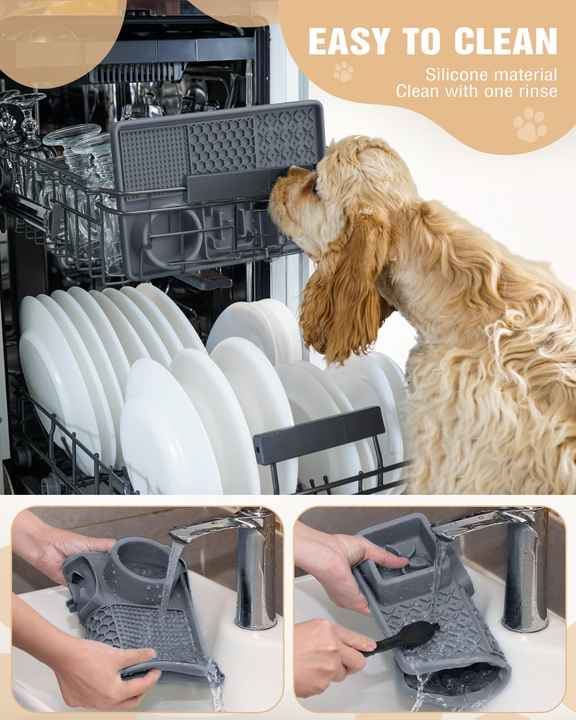 EASY TO CLEAN

Silicone material
Clean with one rinse