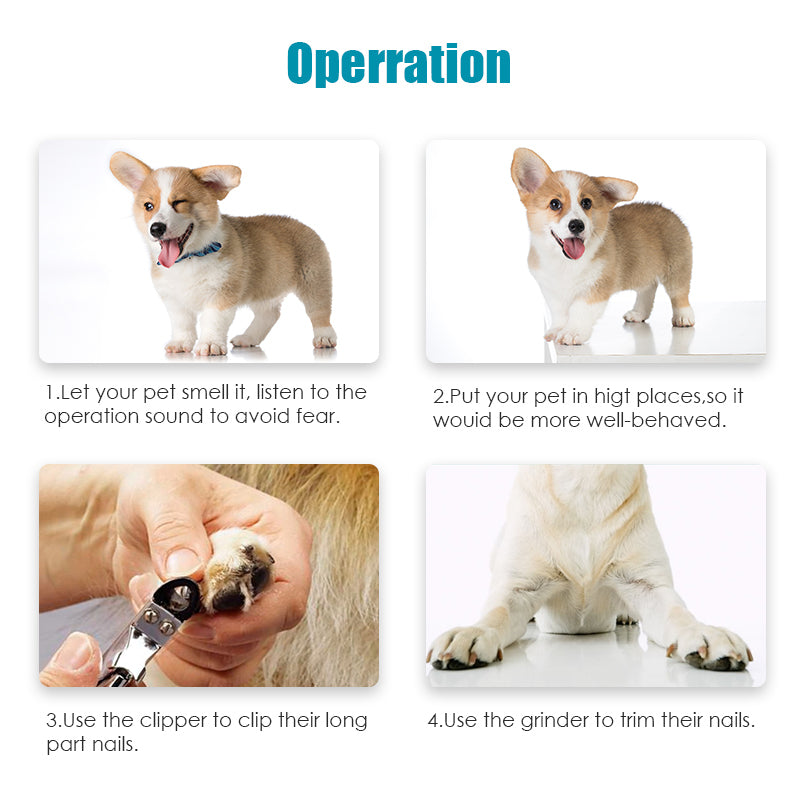 Operration

1.Let your pet smell it, listen to the operation sound to avoid fear.

2.Put your pet in higt places,so it wouid be more well-behaved.

3.Use the clipper to clip their long part nails.

4.Use the grinder to trim their nails.