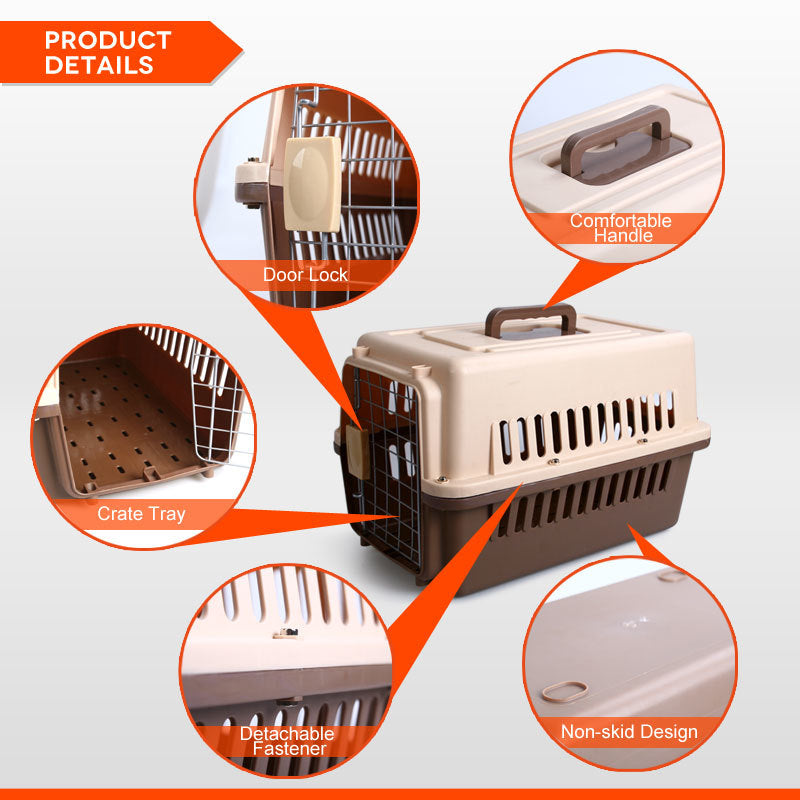 PRODUCT DETAILS

Door Lock

Comfortable Handle

Crate Tray

Detachable Fastener

Non-skid Design